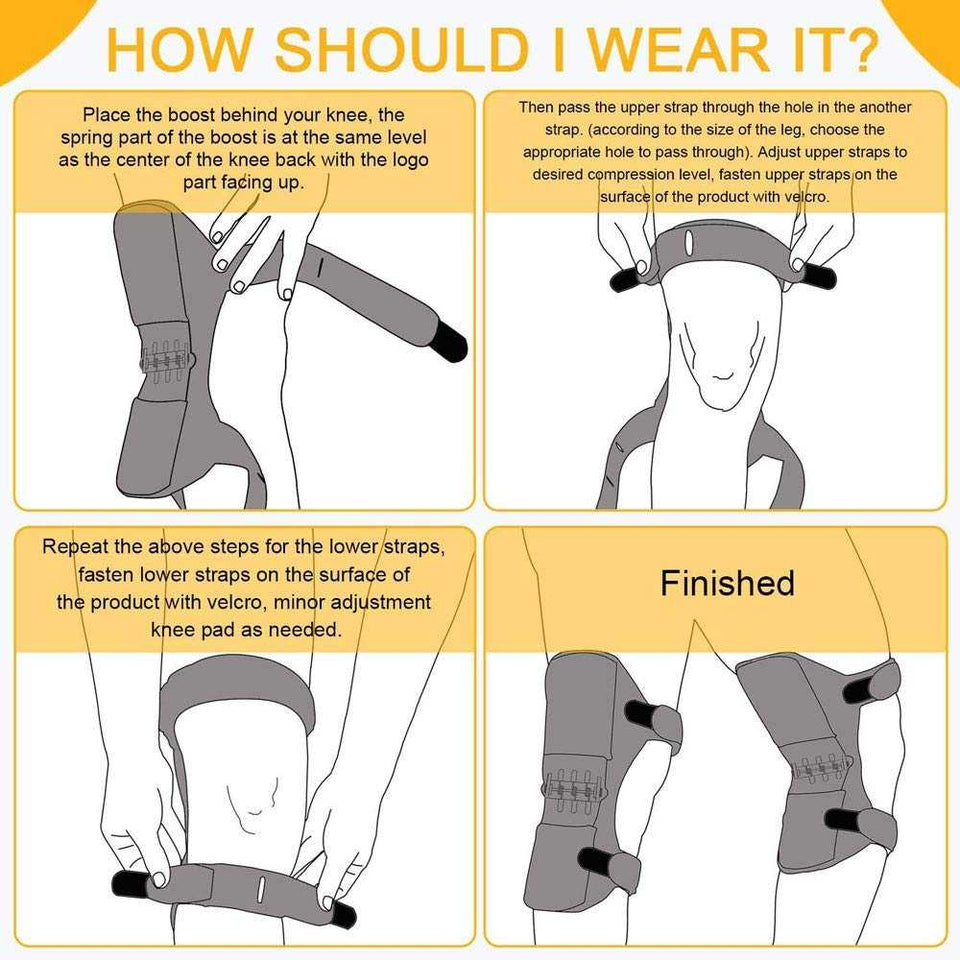 HOW SHOULD I WEAR IT?

Place the boost behind your knee, the spring part of the boost is at the same level as the center of the knee back with the logo part facing up.

Then pass the upper strap through the hole in the another strap. (according to the size of the leg, choose the appropriate hole to pass through). Adjust upper straps to desired compression level, fasten upper straps on the surface of the product with velcro.

Repeat the above steps for the lower straps, fasten lower straps on the surface of the product with velcro, minor adjustment knee pad as needed.

Finished